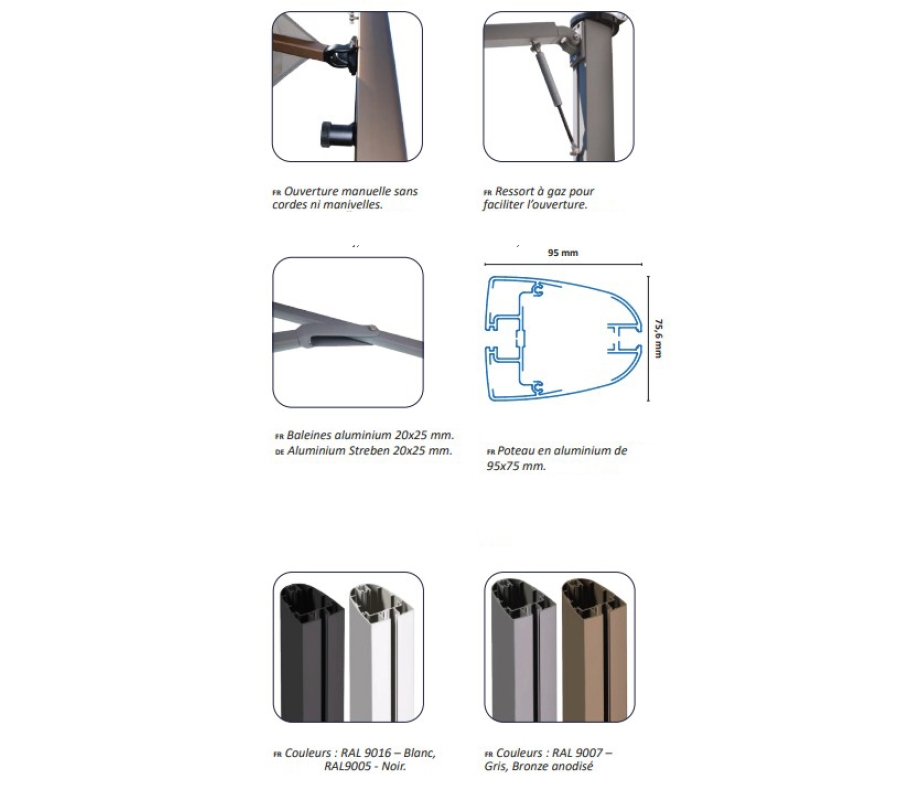 FR Ouverture manuelle sans cordes ni manivelles.

FR Ressort à gaz pour faciliter l'ouverture.

95 mm

75,6 mm

FR Baleines aluminium 20x25 mm.
DE Aluminium Streben 20x25 mm.

FR Poteau en aluminium de 95x75 mm.

FR Couleurs : RAL 9016 – Blanc, RAL9005 - Noir.

FR Couleurs : RAL 9007 – Gris, Bronze anodisé